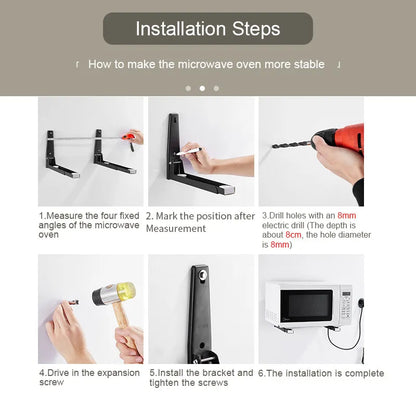 Installation Steps

「 How to make the microwave oven more stable 」

1.Measure the four fixed angles of the microwave oven

2. Mark the position after Measurement

3.Drill holes with an 8mm electric drill (The depth is about 8cm, the hole diameter is 8mm)

4.Drive in the expansion screw

5.Install the bracket and tighten the screws

6.The installation is complete