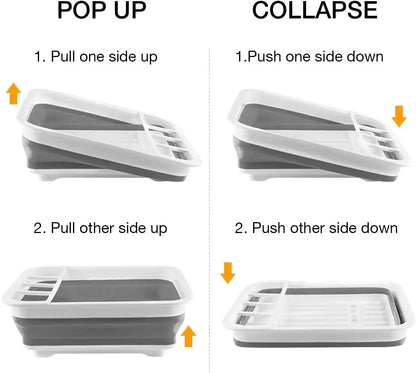 POP UP

1. Pull one side up

2. Pull other side up

COLLAPSE

1.Push one side down

2. Push other side down