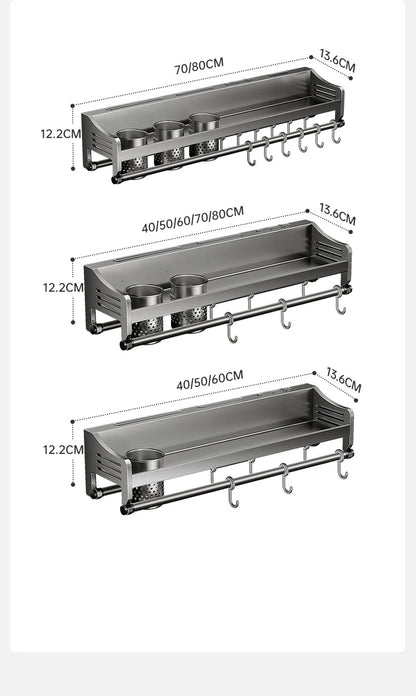 70/80CM
13.6CM
12.2CM

40/50/60/70/80CM
13.6CM
12.2CM

40/50/60CM
13.6CM
12.2CM