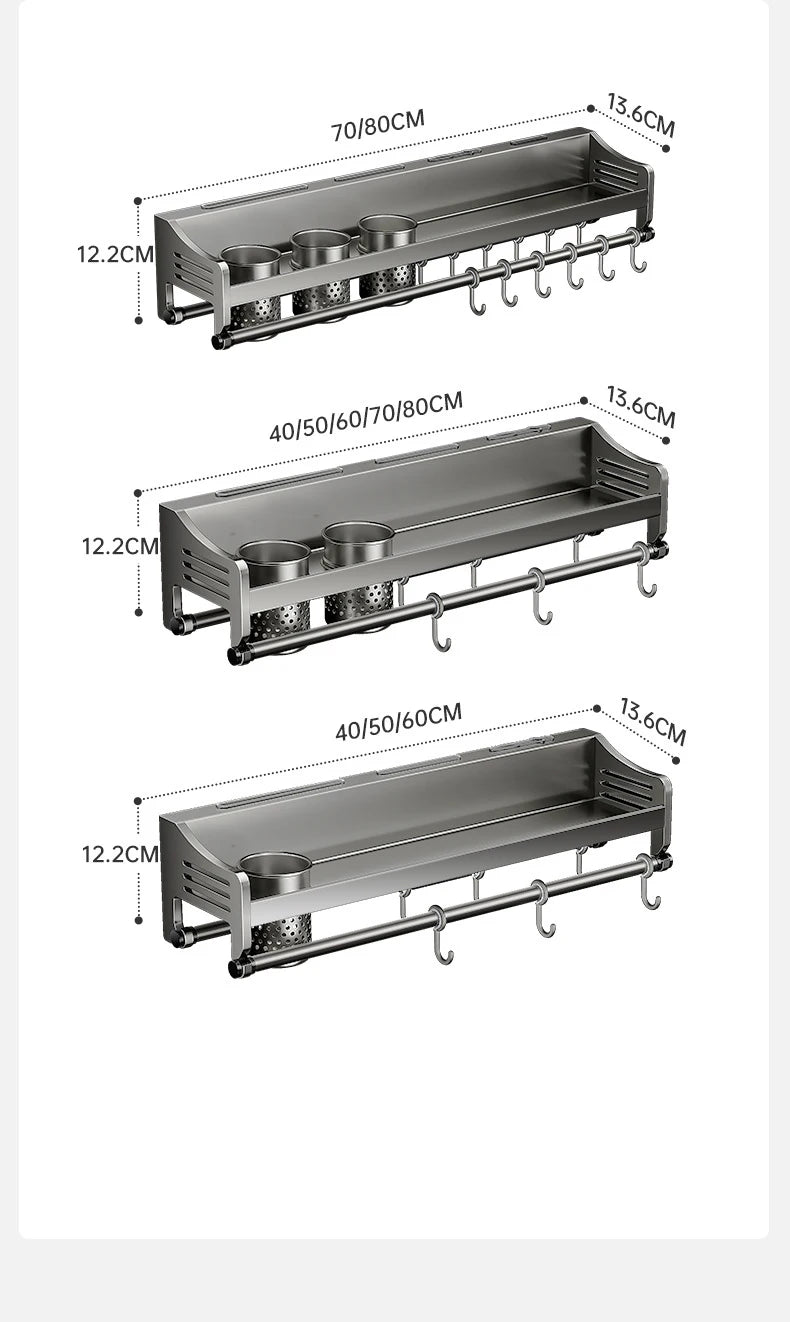 70/80CM
13.6CM
12.2CM

40/50/60/70/80CM
13.6CM
12.2CM

40/50/60CM
13.6CM
12.2CM