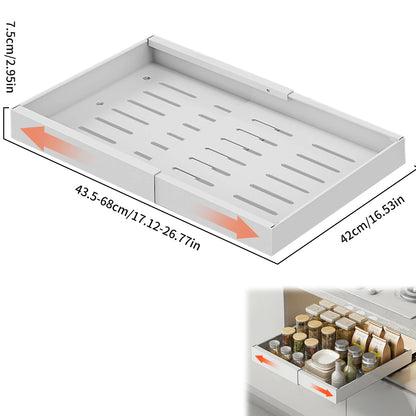 7.5cm/2.95in

43.5-68cm/17.12-26.77in

42cm/16.53in