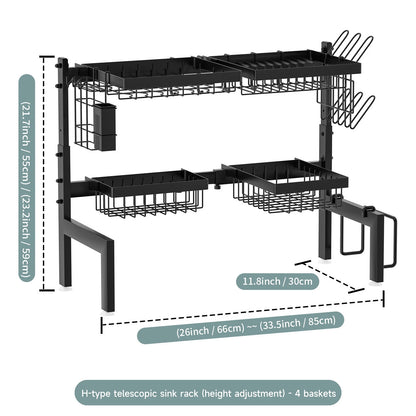 (21.7inch / 55cm) / (23.2inch / 59cm)

11.8inch / 30cm

(26inch / 66cm) ~~ (33.5inch / 85cm)

H-type telescopic sink rack (height adjustment) - 4 baskets