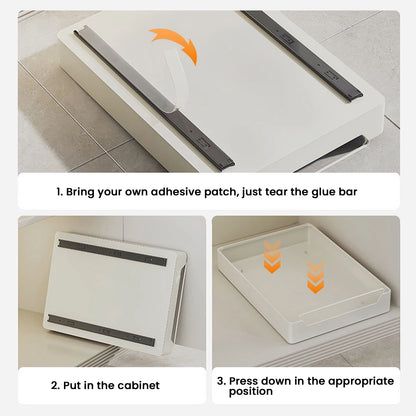 1. Bring your own adhesive patch, just tear the glue bar

2. Put in the cabinet

3. Press down in the appropriate position