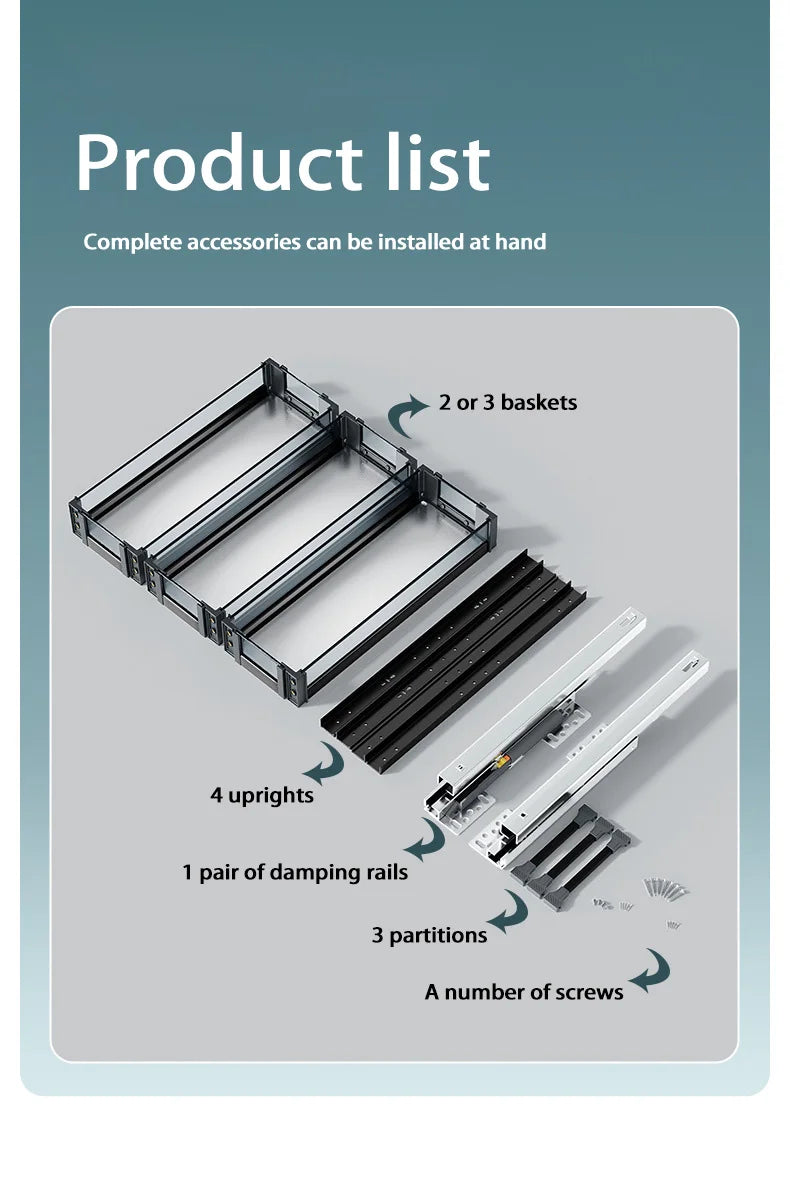 Product list

Complete accessories can be installed at hand

2 or 3 baskets

4 uprights

1 pair of damping rails

3 partitions

A number of screws